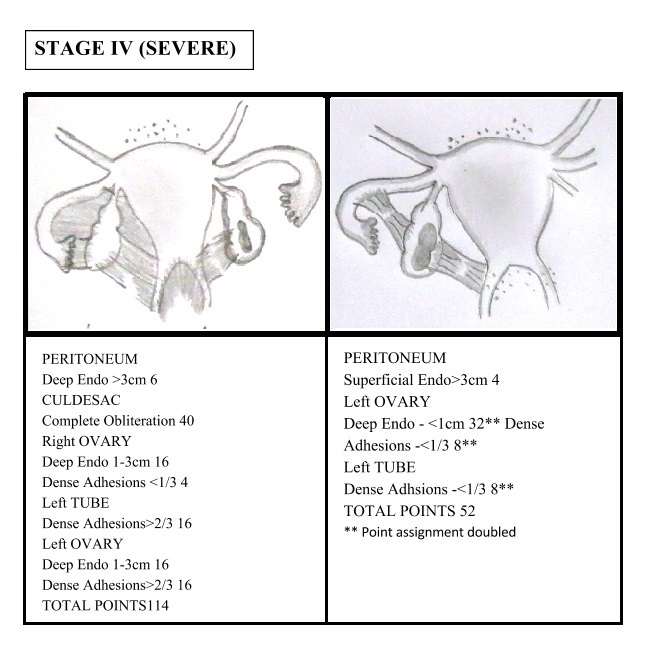 STAGE IV (SEVERE)

PERITONEUM
Deep Endo >3cm 6
CULDESAC
Complete Obliteration 40
Right OVARY
Deep Endo 1-3cm 16
Dense Adhesions <1/3 4
Left TUBE
Dense Adhesions>2/3 16
Left OVARY
Deep Endo 1-3cm 16
Dense Adhesions>2/3 16
TOTAL POINTS114

PERITONEUM
Superficial Endo>3cm 4
Left OVARY
Deep Endo - <1cm 32** Dense Adhesions -<1/3 8**
Left TUBE
Dense Adhsions -<1/3 8**
TOTAL POINTS 52
** Point assignment doubled